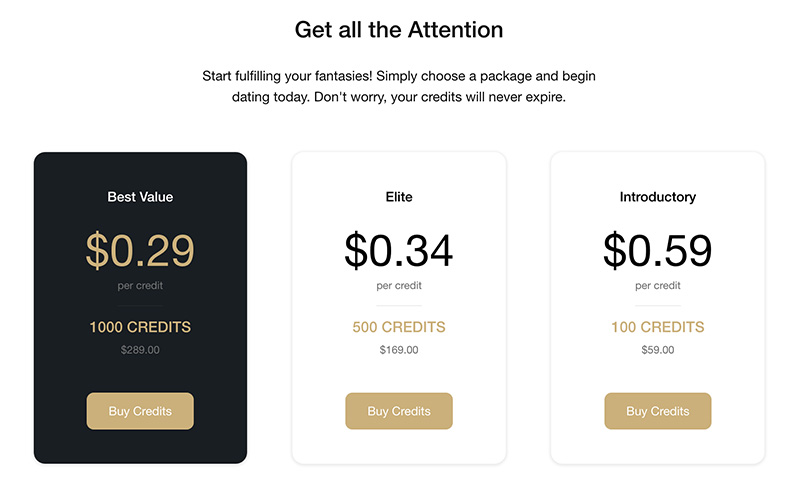 Get all the Attention

Start fulfilling your fantasies! Simply choose a package and begin dating today. Don't worry, your credits will never expire.

Best Value

$0.29

per credit

1000 CREDITS

$289.00

Buy Credits

Elite

$0.34

per credit

500 CREDITS

$169.00

Buy Credits

Introductory

$0.59

per credit

100 CREDITS

$59.00

Buy Credits